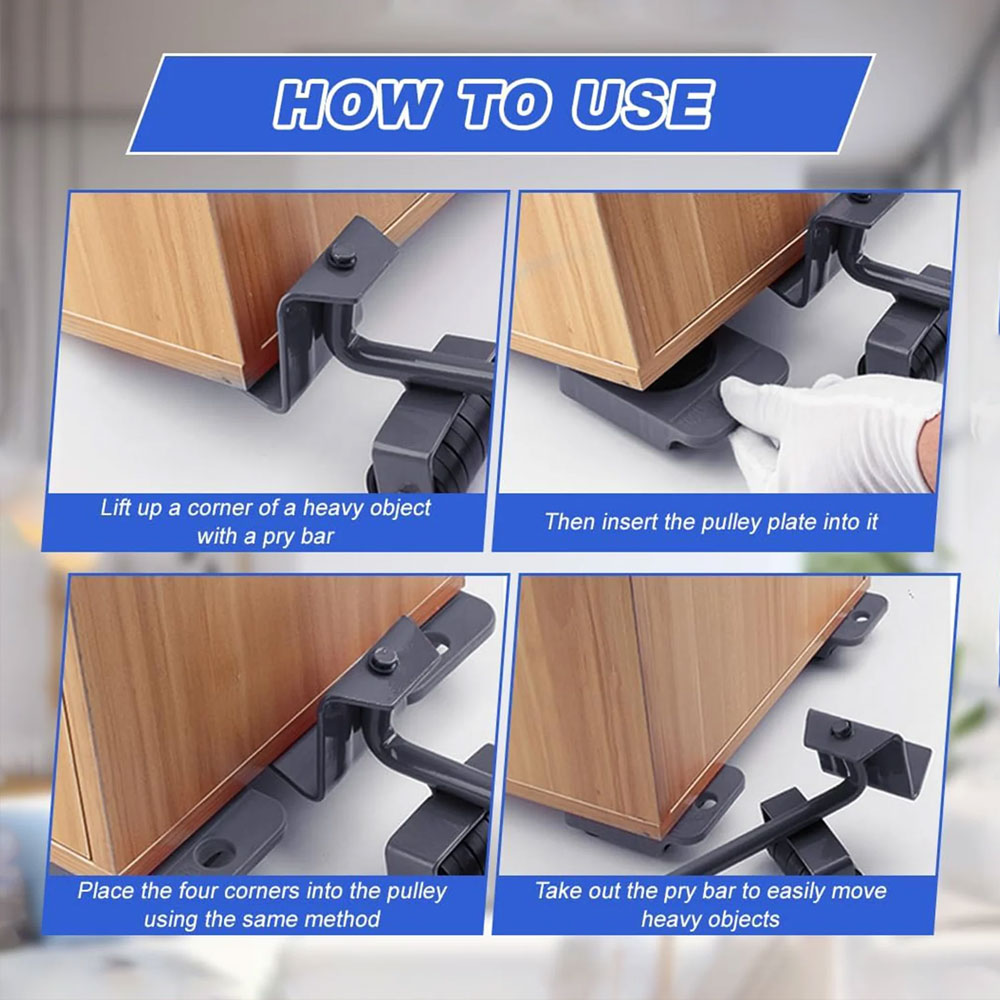 HOW TO USE

Lift up a corner of a heavy object with a pry bar

Then insert the pulley plate into it

Place the four corners into the pulley using the same method

Take out the pry bar to easily move heavy objects