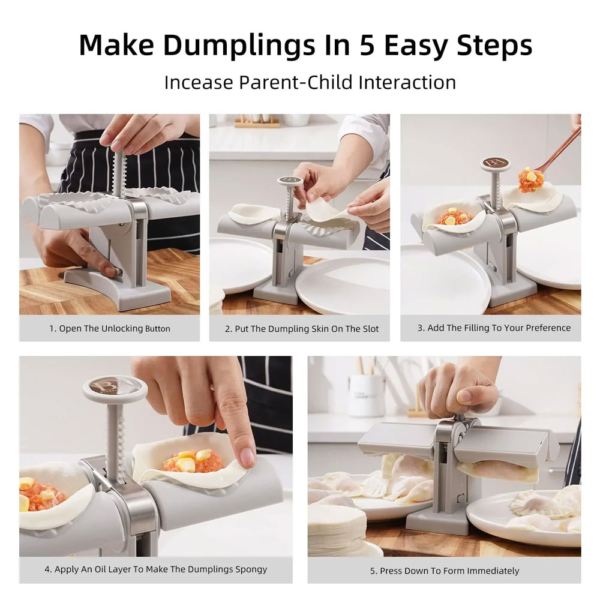 Make Dumplings In 5 Easy Steps

Incease Parent-Child Interaction

1. Open The Unlocking Button

2. Put The Dumpling Skin On The Slot

3. Add The Filling To Your Preference

4. Apply An Oil Layer To Make The Dumplings Spongy

5. Press Down To Form Immediately