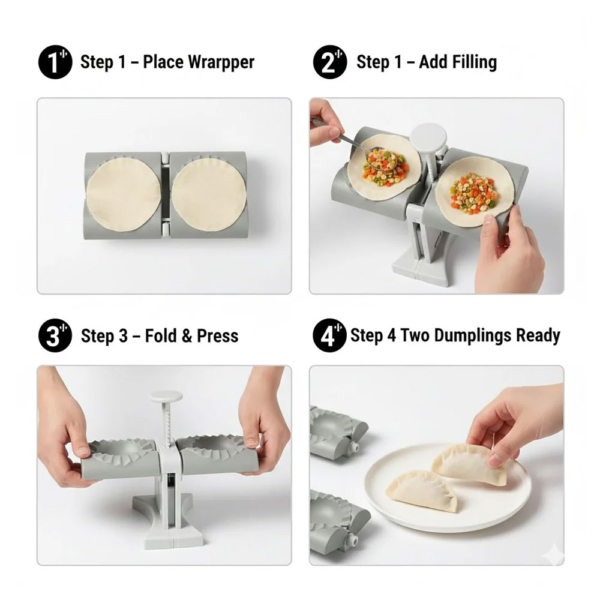 1 Step 1 – Place Wrarpper

2 Step 1 – Add Filling

3 Step 3 – Fold & Press

4 Step 4 Two Dumplings Ready