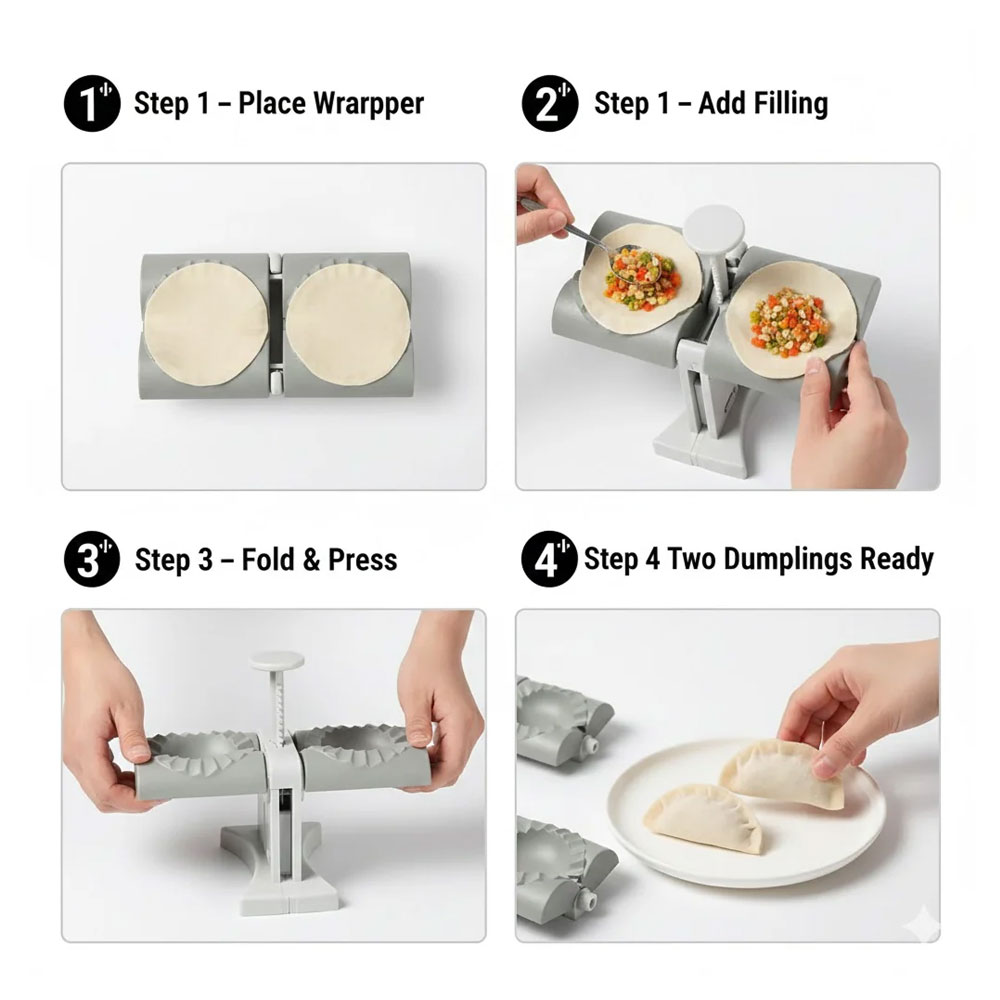 1 Step 1 – Place Wrarpper

2 Step 1 – Add Filling

3 Step 3 – Fold & Press

4 Step 4 Two Dumplings Ready