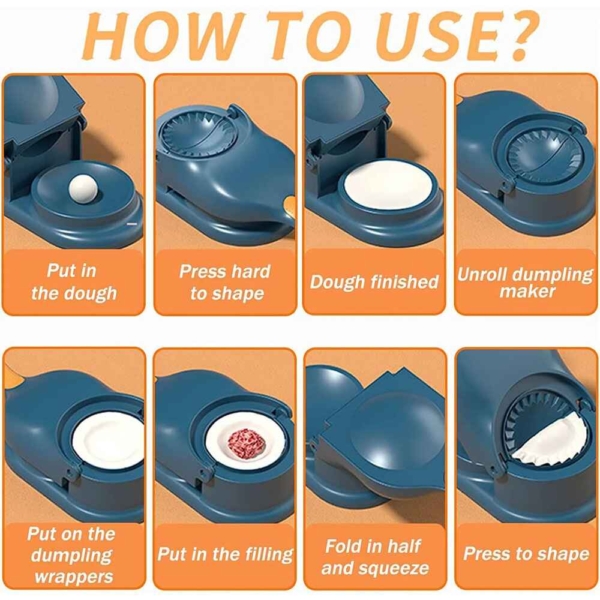 HOW TO USE?

Put in the dough

Press hard to shape

Dough finished

Unroll dumpling maker

Put on the dumpling wrappers

Put in the filling

Fold in half and squeeze

Press to shape