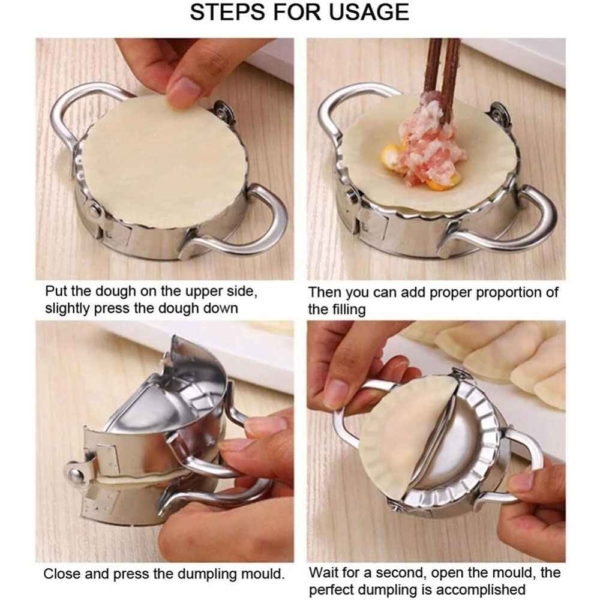 STEPS FOR USAGE

Put the dough on the upper side, slightly press the dough down

Then you can add proper proportion of the filling

Close and press the dumpling mould.

Wait for a second, open the mould, the perfect dumpling is accomplished